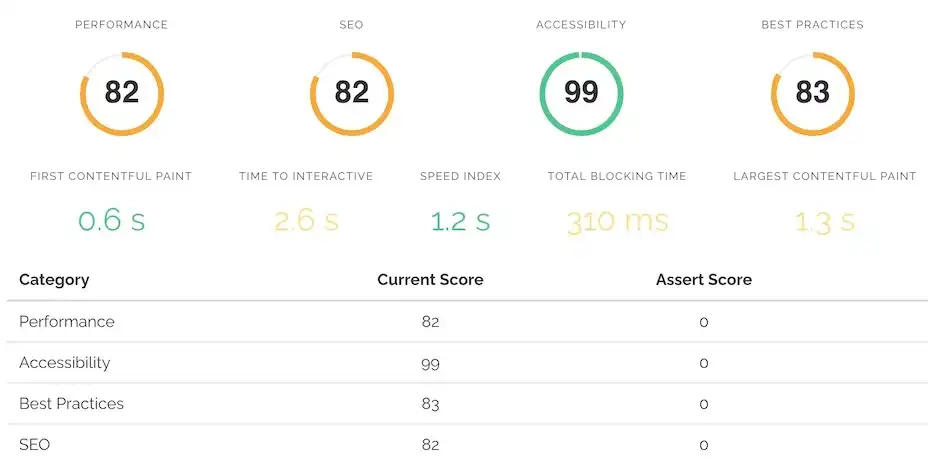 PERFORMANCE
82

SEO
82

ACCESSIBILITY
99

BEST PRACTICES
83

FIRST CONTENTFUL PAINT
0.6 s

TIME TO INTERACTIVE
2.6 s

SPEED INDEX
1.2 s

TOTAL BLOCKING TIME
310 ms

LARGEST CONTENTFUL PAINT
1.3 s

| Category | Current Score | Assert Score |
|---|---|---|
| Performance | 82 | 0 |
| Accessibility | 99 | 0 |
| Best Practices | 83 | 0 |
| SEO | 82 | 0 |